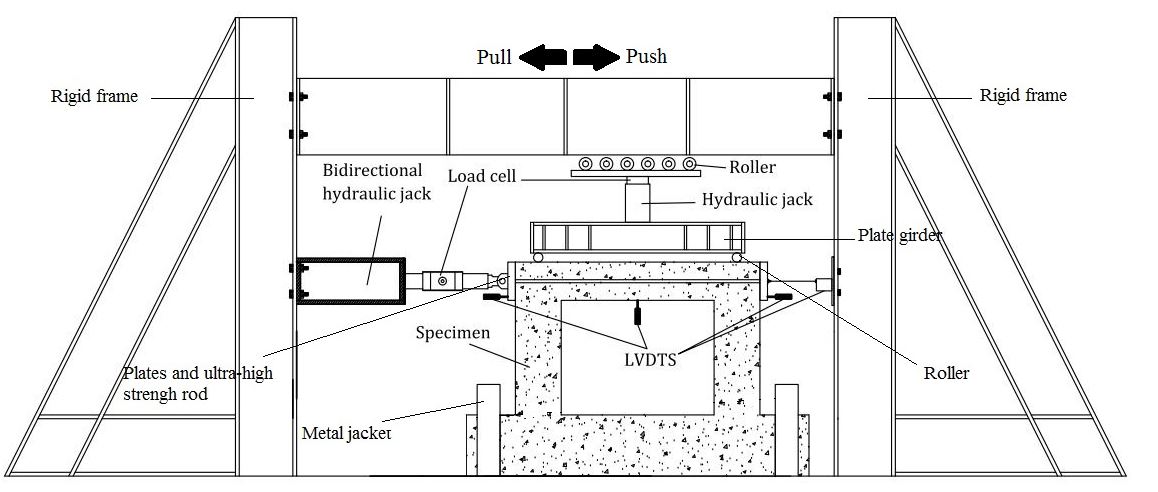 Pull Push

Rigid frame

Rigid frame

Bidirectional hydraulic jack

Load cell

Roller

Hydraulic jack

Plate girder

Specimen

LVDTS

Plates and ultra-high strengh rod

Roller

Metal jacket